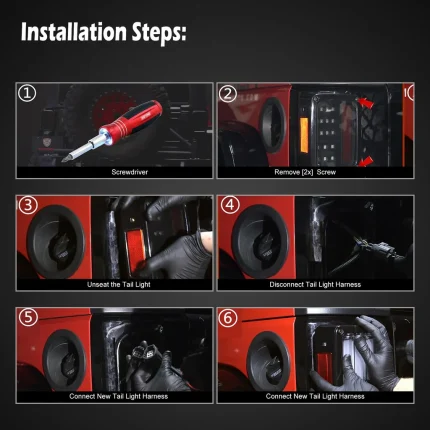 Installation Steps:

①

Screwdriver

②

Remove [2x] Screw

③

Unseat the Tail Light

④

Disconnect Tail Light Harness

⑤

Connect New Tail Light Harness

⑥

Connect New Tail Light Harness